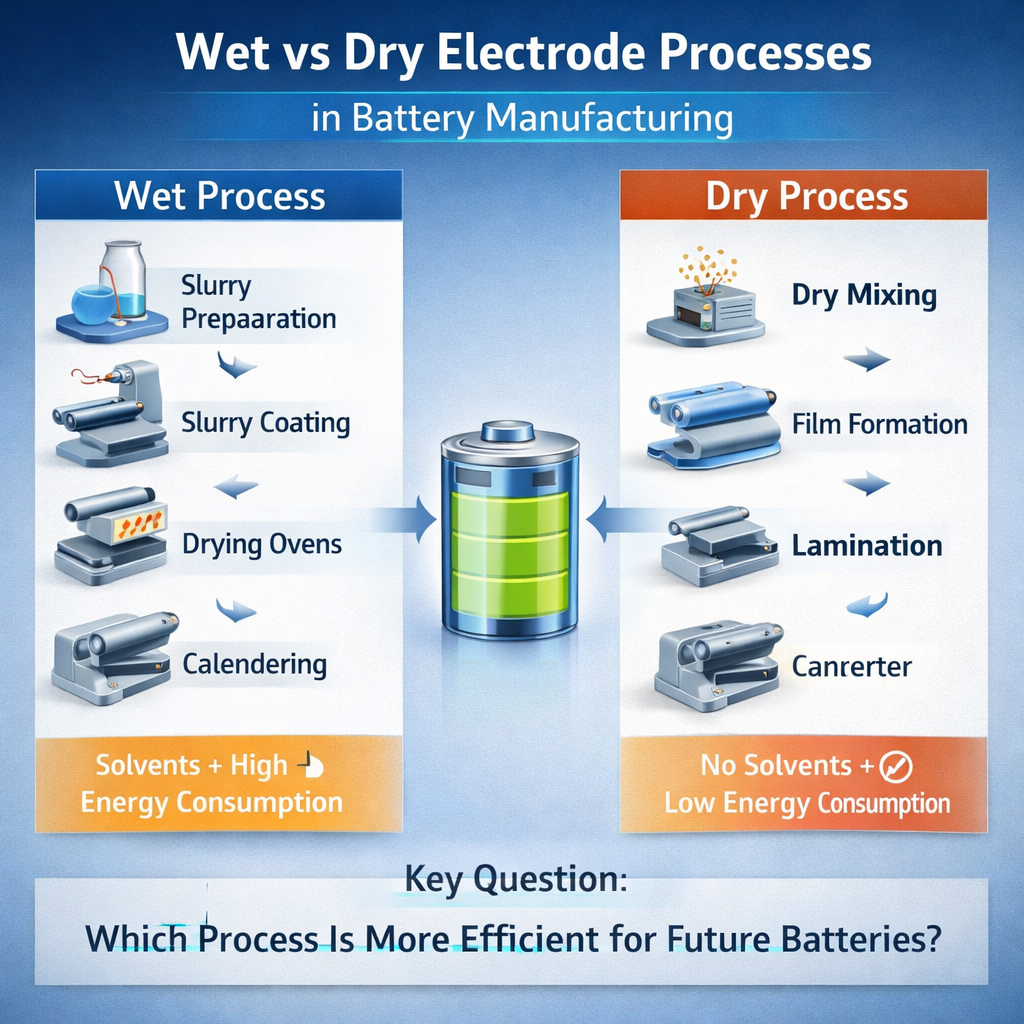 Wet vs Dry Electrode Processes

in Battery Manufacturing

Wet Process

Slurry Prepaaration

Slurry Coating

Drying Ovens

Calendering

Solvents + High
Energy Consumption

Dry Process

Dry Mixing

Film Formation

Lamination

Canrerter

No Solvents +
Low Energy Consumption

Key Question:

Which Process Is More Efficient for Future Batteries?